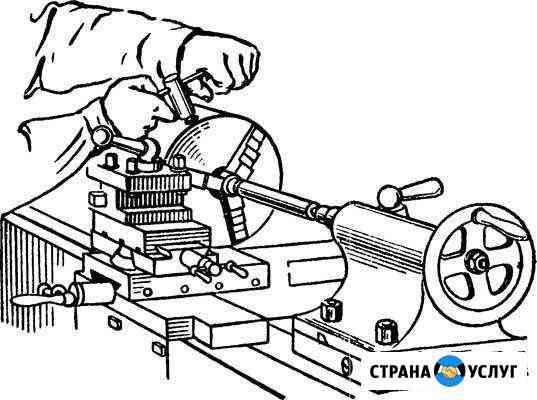 СТРАНА УСЛУГ